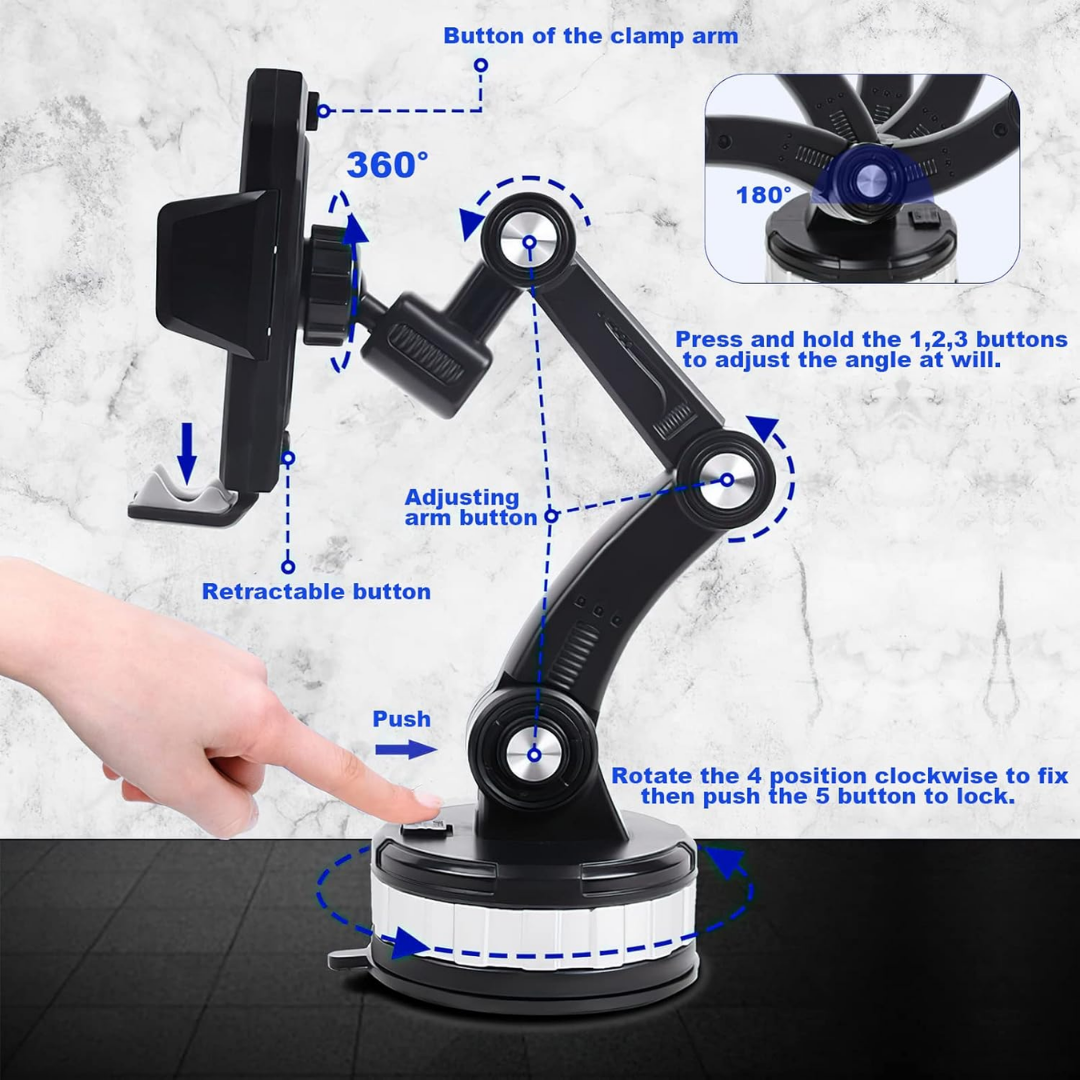 Button of the clamp arm

360°

180°

Press and hold the 1,2,3 buttons to adjust the angle at will.

Adjusting arm button

Retractable button

Push

Rotate the 4 position clockwise to fix then push the 5 button to lock.